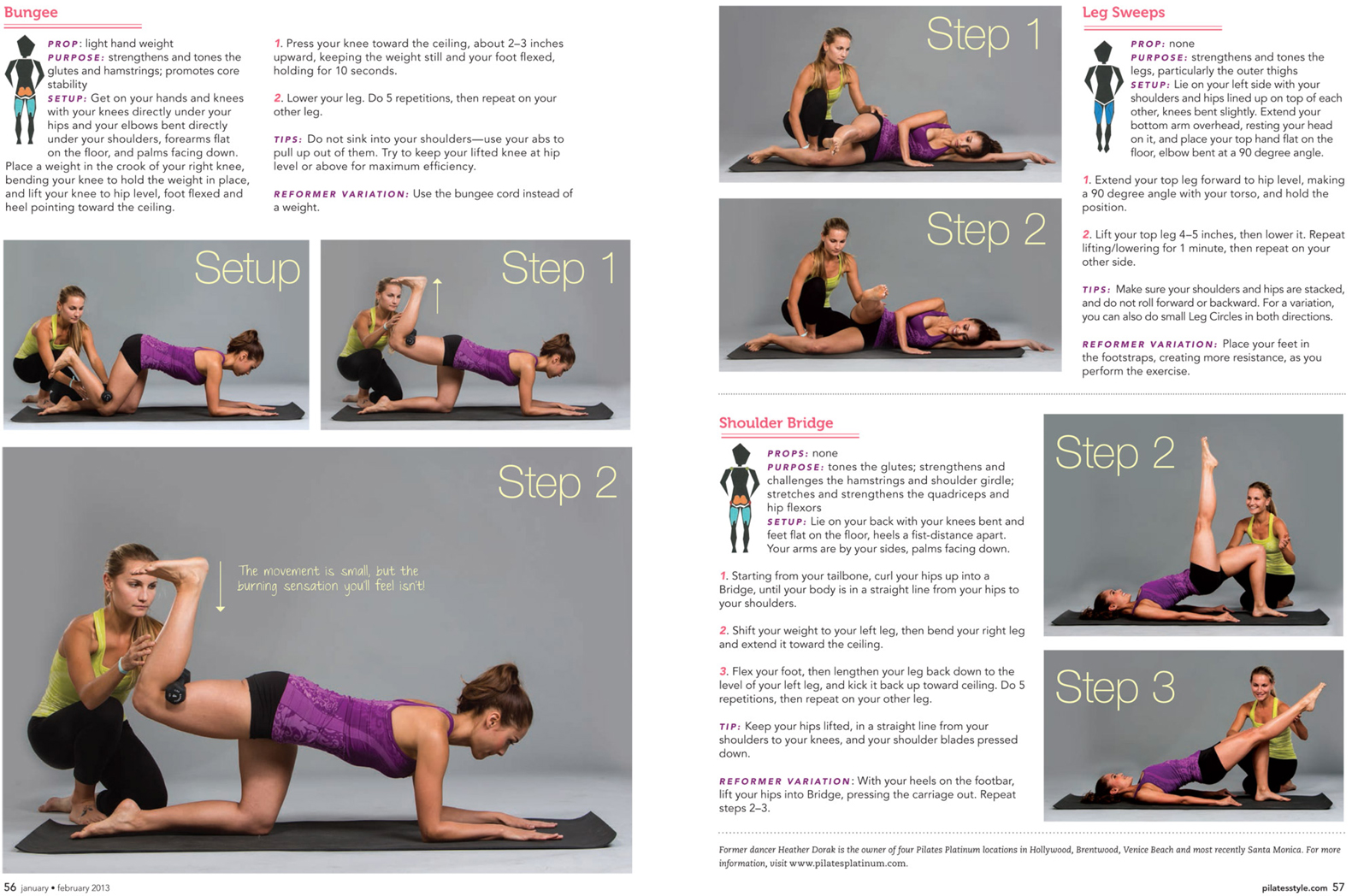 Bungee

PROP: light hand weight
PURPOSE: strengthens and tones the glutes and hamstrings; promotes core stability
SETUP: Get on your hands and knees with your knees directly under your hips and your elbows bent directly under your shoulders, forearms flat on the floor, and palms facing down. Place a weight in the crook of your right knee, bending your knee to hold the weight in place, and lift your knee to hip level, foot flexed and heel pointing toward the ceiling.

1. Press your knee toward the ceiling, about 2–3 inches upward, keeping the weight still and your foot flexed, holding for 10 seconds.

2. Lower your leg. Do 5 repetitions, then repeat on your other leg.

TIPS: Do not sink into your shoulders—use your abs to pull up out of them. Try to keep your lifted knee at hip level or above for maximum efficiency.

REFORMER VARIATION: Use the bungee cord instead of a weight.

Setup

Step 1

Step 2

The movement is small, but the burning sensation you'll feel isn't!

56 january • february 2013

Step 1

Step 2

Leg Sweeps

PROP: none
PURPOSE: strengthens and tones the legs, particularly the outer thighs
SETUP: Lie on your left side with your shoulders and hips lined up on top of each other, knees bent slightly. Extend your bottom arm overhead, resting your head on it, and place your top hand flat on the floor, elbow bent at a 90 degree angle.

1. Extend your top leg forward to hip level, making a 90 degree angle with your torso, and hold the position.

2. Lift your top leg 4–5 inches, then lower it. Repeat lifting/lowering for 1 minute, then repeat on your other side.

TIPS: Make sure your shoulders and hips are stacked, and do not roll forward or backward. For a variation, you can also do small Leg Circles in both directions.

REFORMER VARIATION: Place your feet in the footstraps, creating more resistance, as you perform the exercise.

Shoulder Bridge

PROPS: none
PURPOSE: tones the glutes; strengthens and challenges the hamstrings and shoulder girdle; stretches and strengthens the quadriceps and hip flexors
SETUP: Lie on your back with your knees bent and feet flat on the floor, heels a fist-distance apart. Your arms are by your sides, palms facing down.

1. Starting from your tailbone, curl your hips up into a Bridge, until your body is in a straight line from your hips to your shoulders.

2. Shift your weight to your left leg, then bend your right leg and extend it toward the ceiling.

3. Flex your foot, then lengthen your leg back down to the level of your left leg, and kick it back up toward ceiling. Do 5 repetitions, then repeat on your other leg.

TIP: Keep your hips lifted, in a straight line from your shoulders to your knees, and your shoulder blades pressed down.

REFORMER VARIATION: With your heels on the footbar, lift your hips into Bridge, pressing the carriage out. Repeat steps 2–3.

Step 2

Step 3

Former dancer Heather Dorak is the owner of four Pilates Platinum locations in Hollywood, Brentwood, Venice Beach and most recently Santa Monica. For more information, visit www.pilatesplatinum.com.

pilatesstyle.com 57